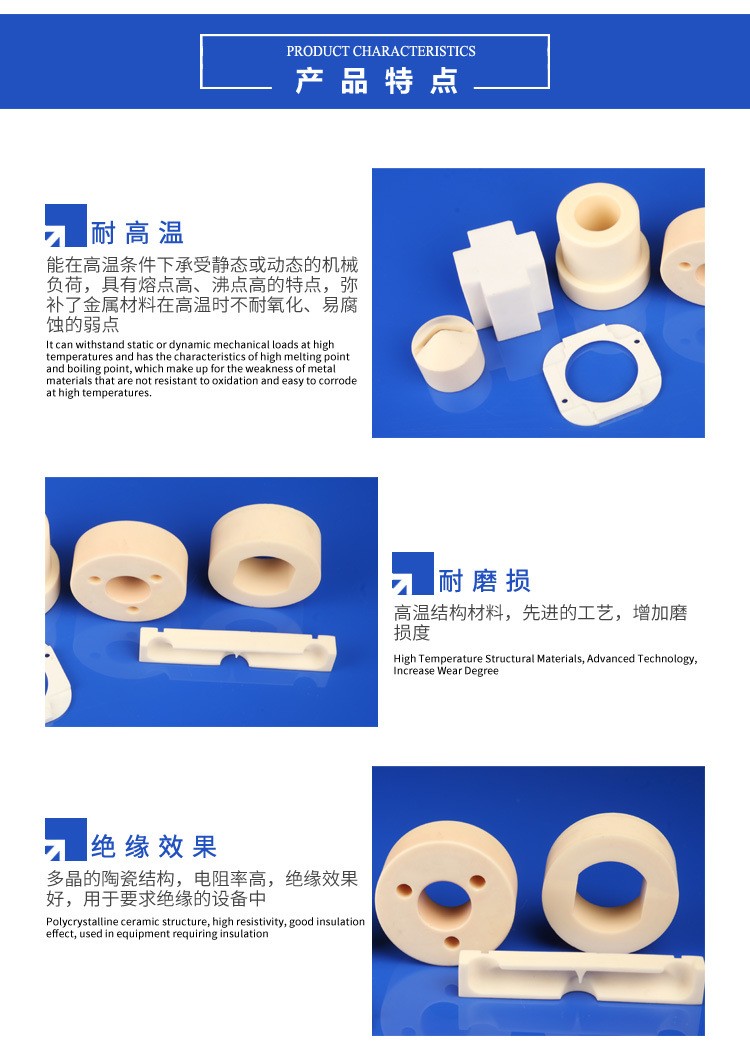 PRODUCT CHARACTERISTICS
产品特点

耐高温
能在高温条件下承受静态或动态的机械负荷，具有熔点高、沸点高的特点，弥补了金属材料在高温时不耐氧化、易腐蚀的弱点
It can withstand static or dynamic mechanical loads at high temperatures and has the characteristics of high melting point and boiling point, which make up for the weakness of metal materials that are not resistant to oxidation and easy to corrode at high temperatures.

耐磨损
高温结构材料，先进的工艺，增加磨损度
High Temperature Structural Materials, Advanced Technology, Increase Wear Degree

绝缘效果
多晶的陶瓷结构，电阻率高，绝缘效果好，用于要求绝缘的设备中
Polycrystalline ceramic structure, high resistivity, good insulation effect, used in equipment requiring insulation