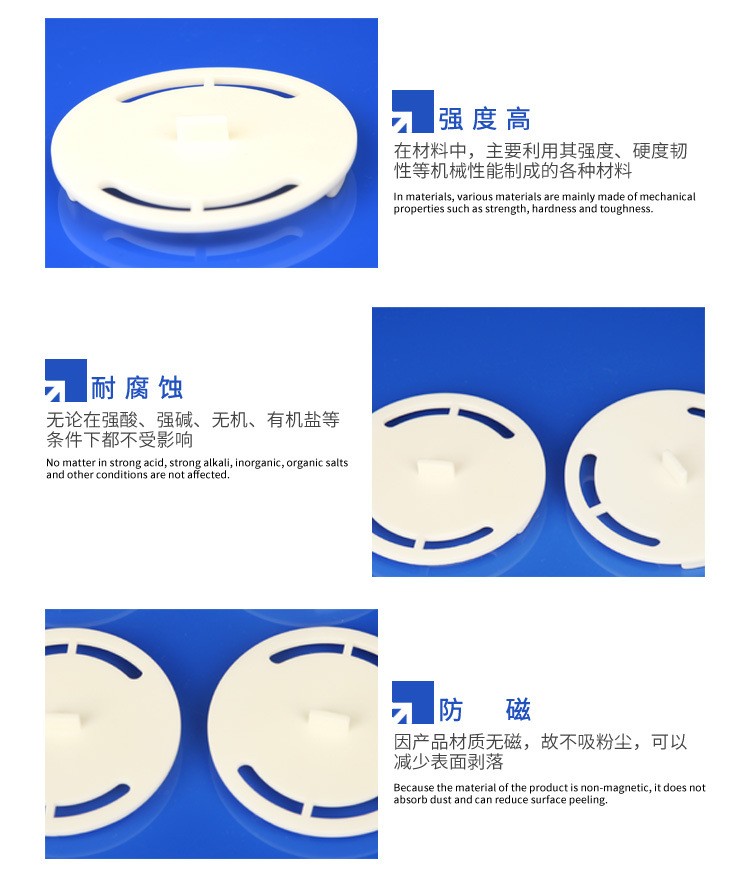 强度高

在材料中，主要利用其强度、硬度韧性等机械性能制成的各种材料

In materials, various materials are mainly made of mechanical properties such as strength, hardness and toughness.

耐腐蚀

无论在强酸、强碱、无机、有机盐等条件下都不受影响

No matter in strong acid, strong alkali, inorganic, organic salts and other conditions are not affected.

防 磁

因产品材质无磁，故不吸粉尘，可以减少表面剥落

Because the material of the product is non-magnetic, it does not absorb dust and can reduce surface peeling.