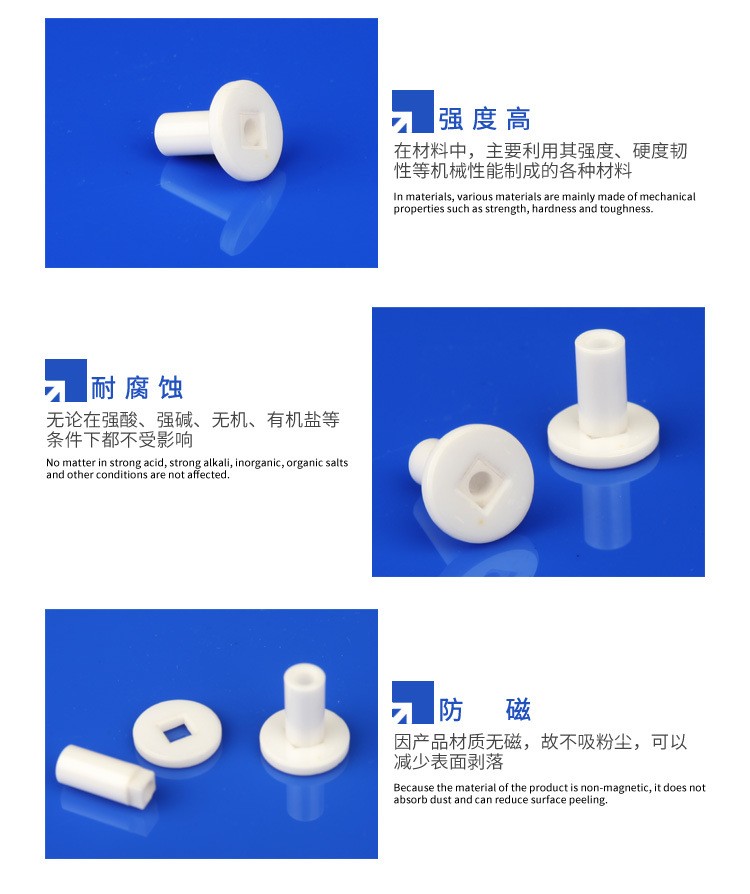 强度高

在材料中，主要利用其强度、硬度韧性等机械性能制成的各种材料

In materials, various materials are mainly made of mechanical properties such as strength, hardness and toughness.

耐腐蚀

无论在强酸、强碱、无机、有机盐等条件下都不受影响

No matter in strong acid, strong alkali, inorganic, organic salts and other conditions are not affected.

防 磁

因产品材质无磁，故不吸粉尘，可以减少表面剥落

Because the material of the product is non-magnetic, it does not absorb dust and can reduce surface peeling.